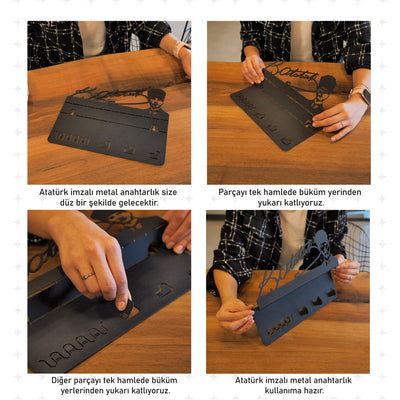 Atatürk imzalı metal anahtarlık size düz bir şekilde gelecektir.

Parçayı tek hamlede büküm yerinden yukarı katlıyoruz.

Diğer parçayı tek hamlede büküm yerlerinden yukarı katlıyoruz.

Atatürk imzalı metal anahtarlık kullanıma hazır.