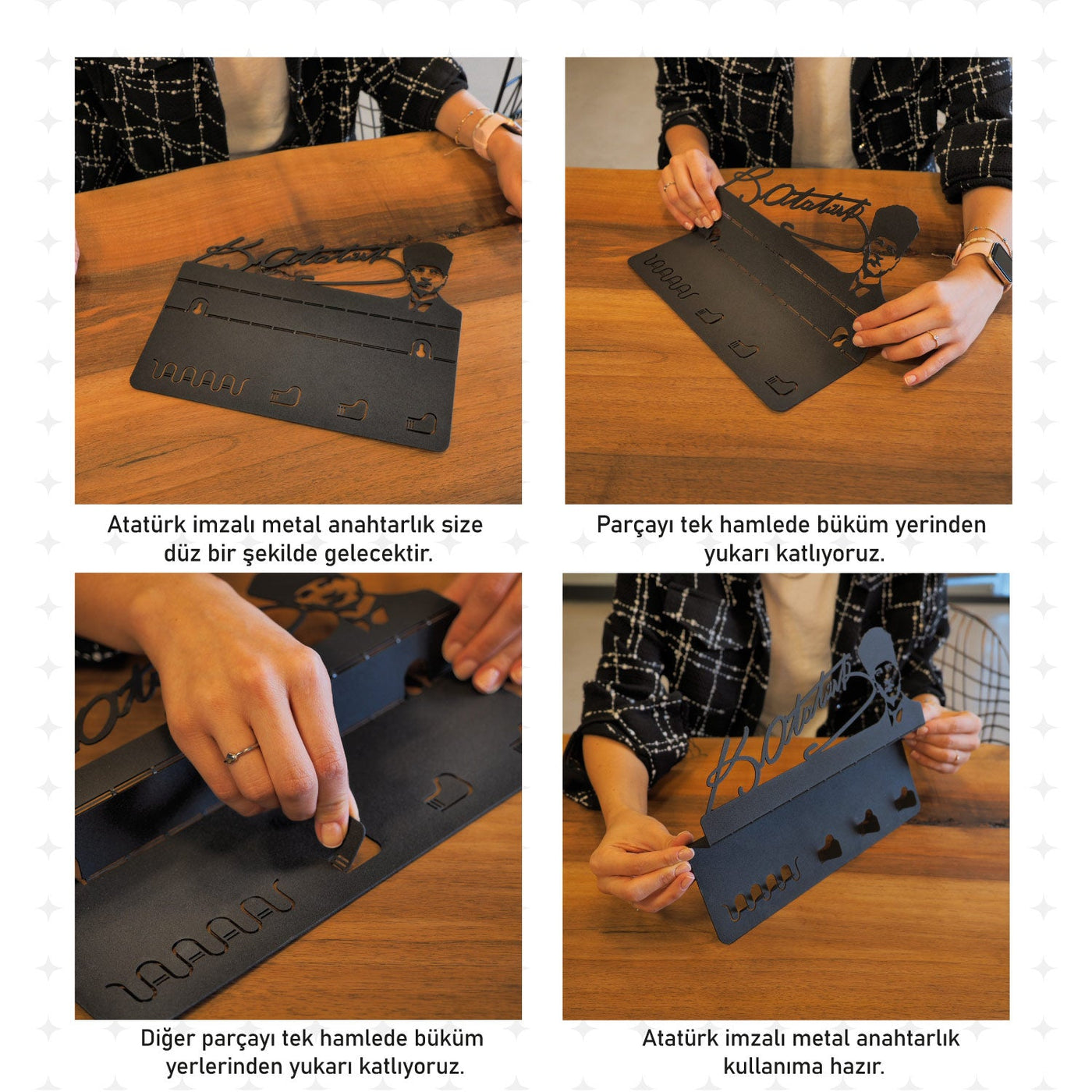 K. Atatürk

Atatürk imzalı metal anahtarlık size düz bir şekilde gelecektir.

K. Atatürk

Parçayı tek hamlede büküm yerinden yukarı katlıyoruz.

Diğer parçayı tek hamlede büküm yerlerinden yukarı katlıyoruz.

K. Atatürk

Atatürk imzalı metal anahtarlık kullanıma hazır.