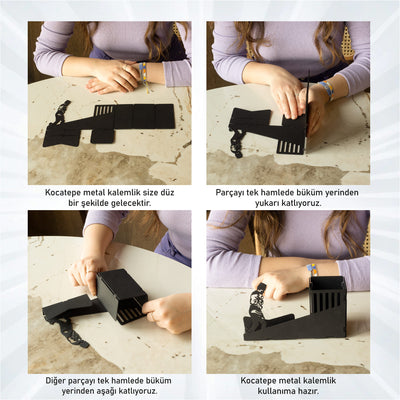 Kocatepe metal kalemlik size düz bir şekilde gelecektir.

Parçayı tek hamlede büküm yerinden yukarı katlıyoruz.

Diğer parçayı tek hamlede büküm yerinden aşağı katlıyoruz.

Kocatepe metal kalemlik kullanıma hazır.