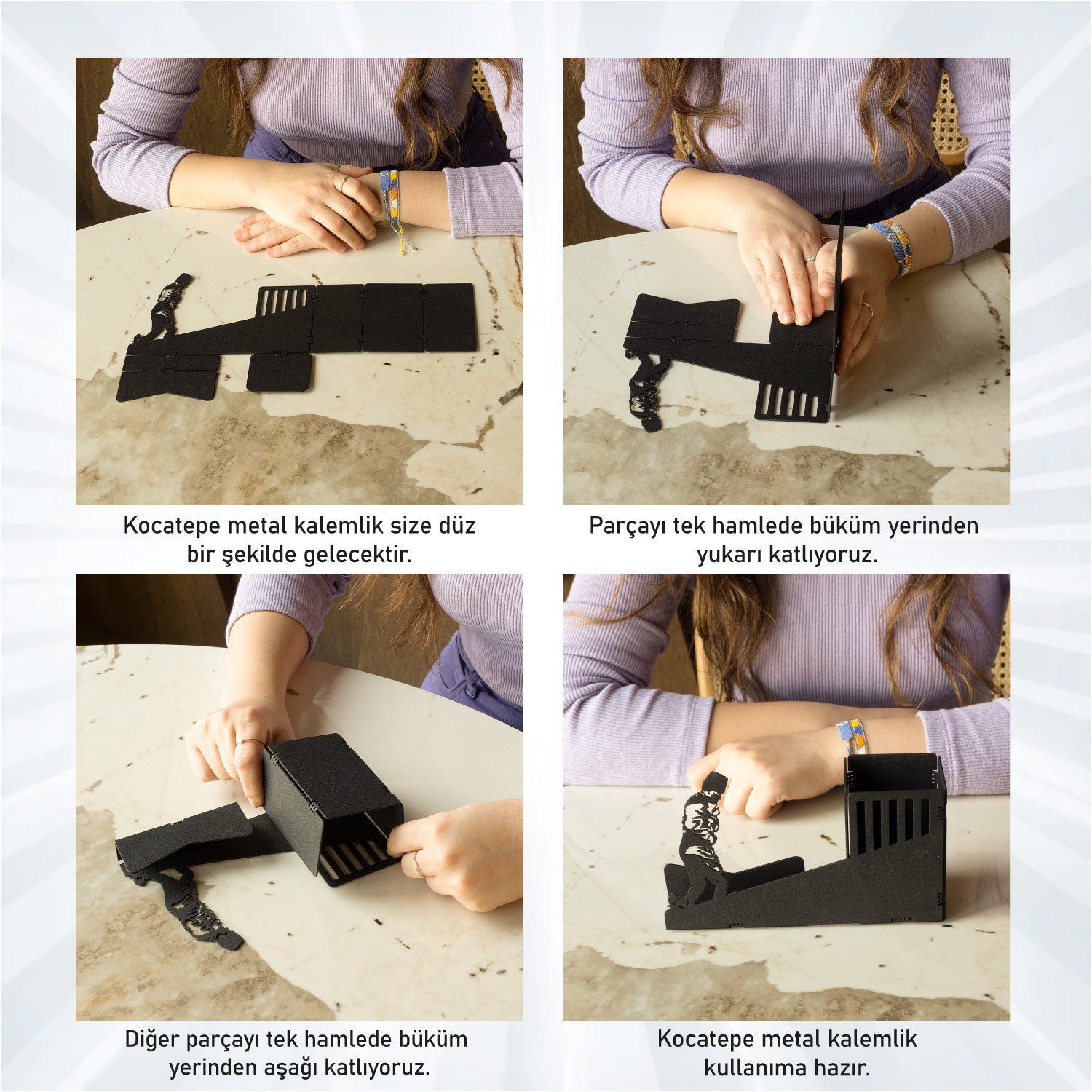 Kocatepe metal kalemlik size düz bir şekilde gelecektir.

Parçayı tek hamlede büküm yerinden yukarı katlıyoruz.

Diğer parçayı tek hamlede büküm yerinden aşağı katlıyoruz.

Kocatepe metal kalemlik kullanıma hazır.